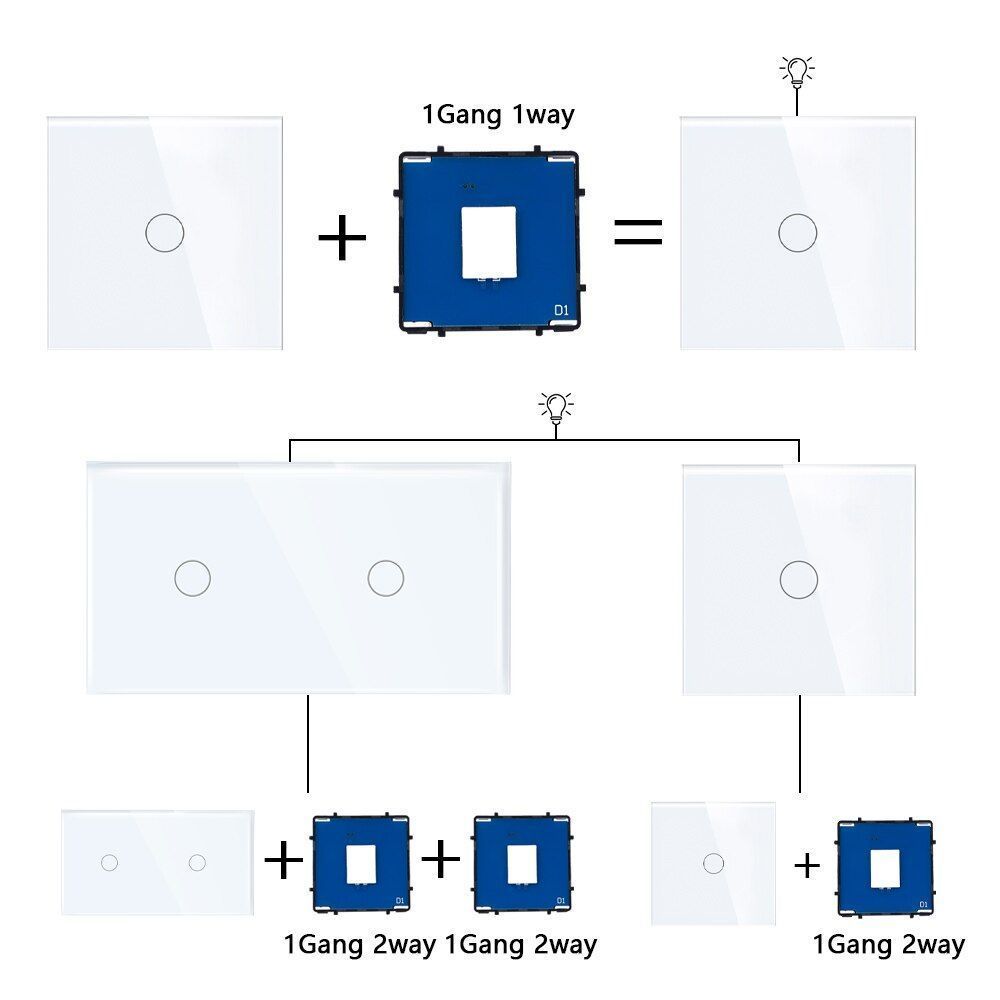 1Gang 1way

+ D1 =

+ D1 + D1

1Gang 2way 1Gang 2way

+ D1

1Gang 2way