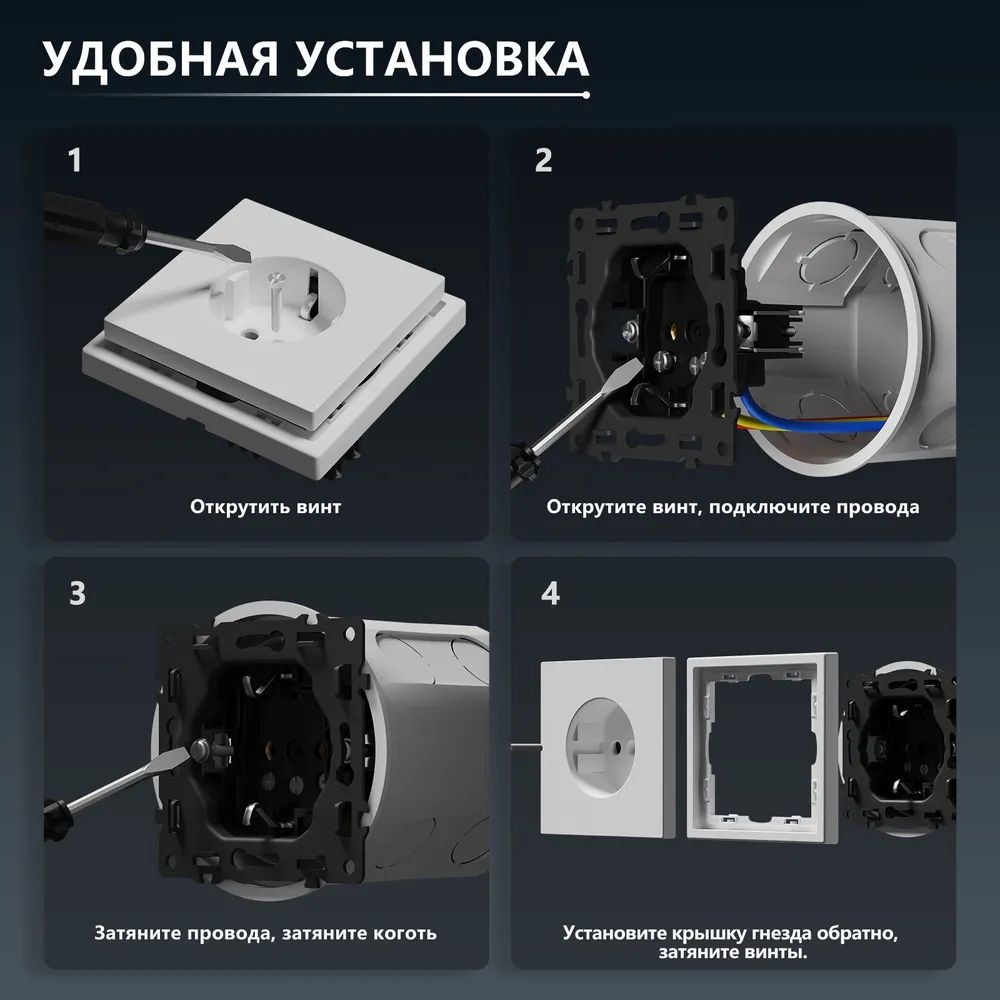 УДОБНАЯ УСТАНОВКА

1

Открутить винт

2

Открутите винт, подключите провода

3

Затяните провода, затяните коготь

4

Установите крышку гнезда обратно, затяните винты.