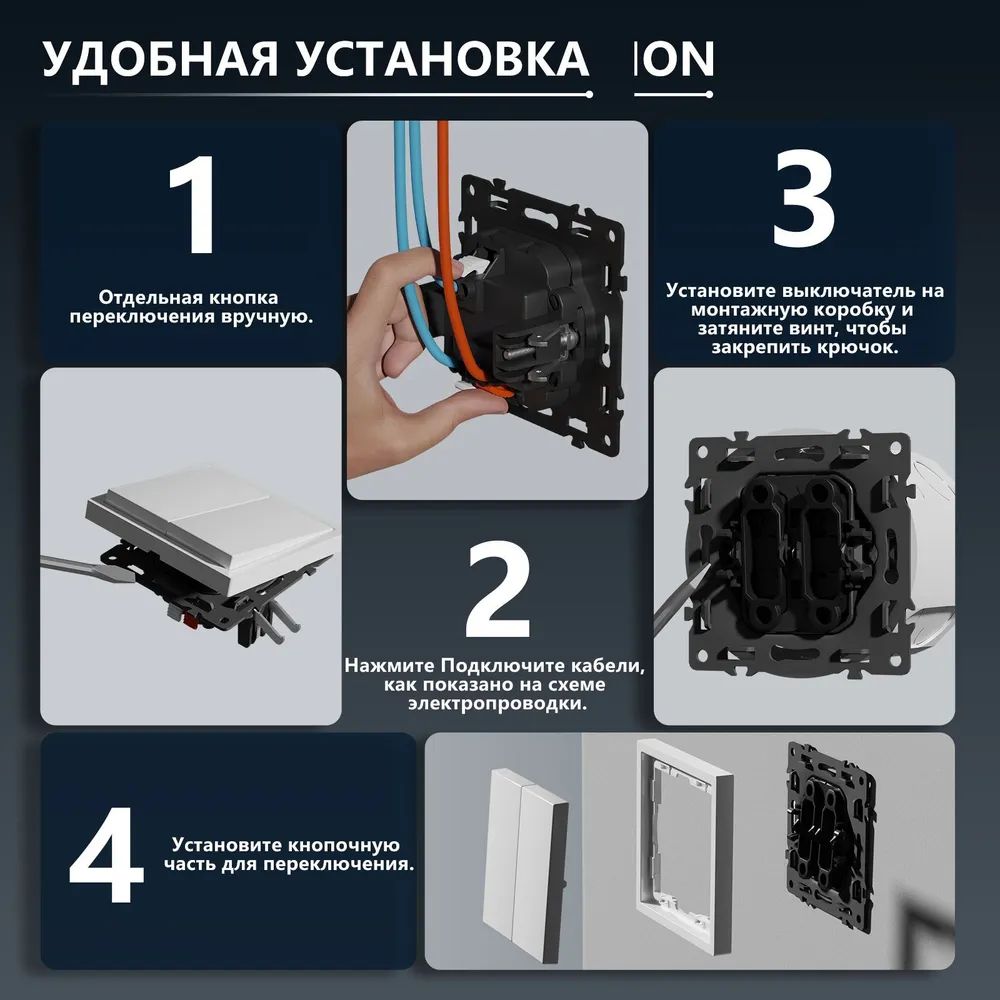 УДОБНАЯ УСТАНОВКА ION

1

Отдельная кнопка переключения вручную.

3

Установите выключатель на монтажную коробку и затяните винт, чтобы закрепить крючок.

2

Нажмите Подключите кабели, как показано на схеме электропроводки.

4

Установите кнопочную часть для переключения.