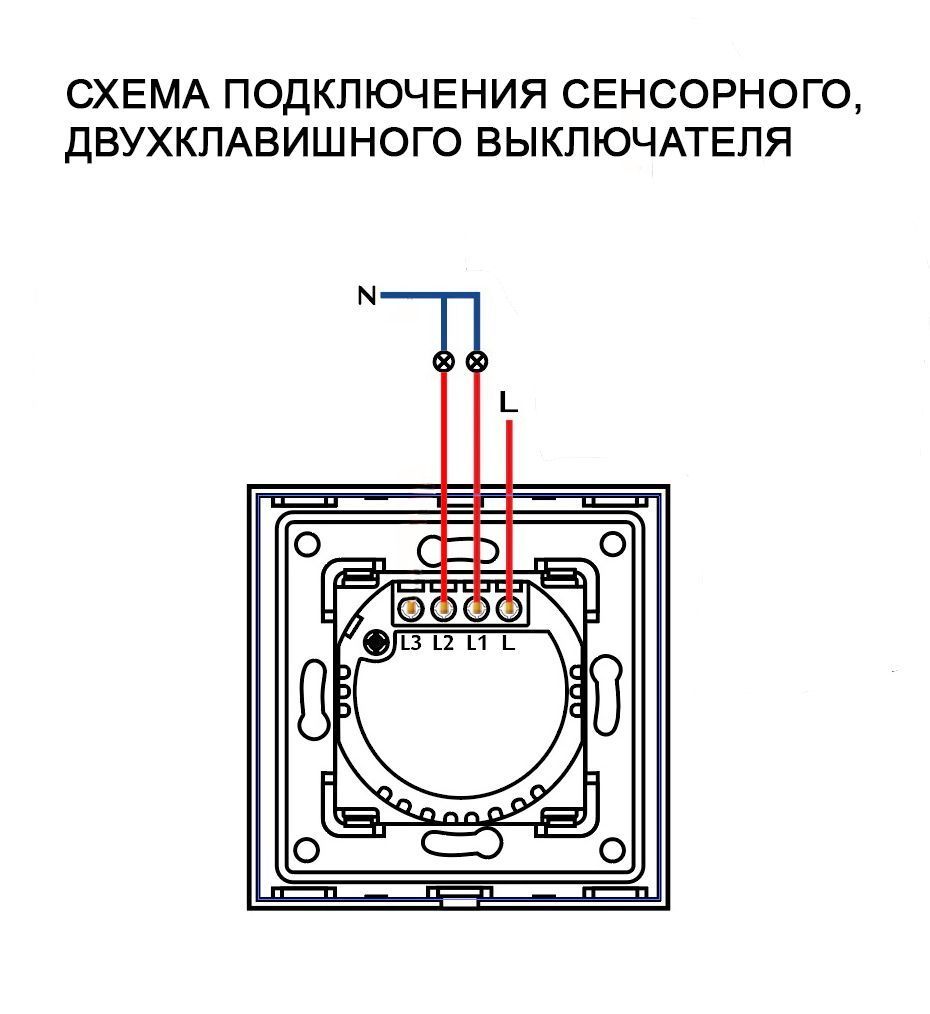 СХЕМА ПОДКЛЮЧЕНИЯ СЕНСОРНОГО, ДВУХКЛАВИШНОГО ВЫКЛЮЧАТЕЛЯ

N

L

L3 L2 L1 L