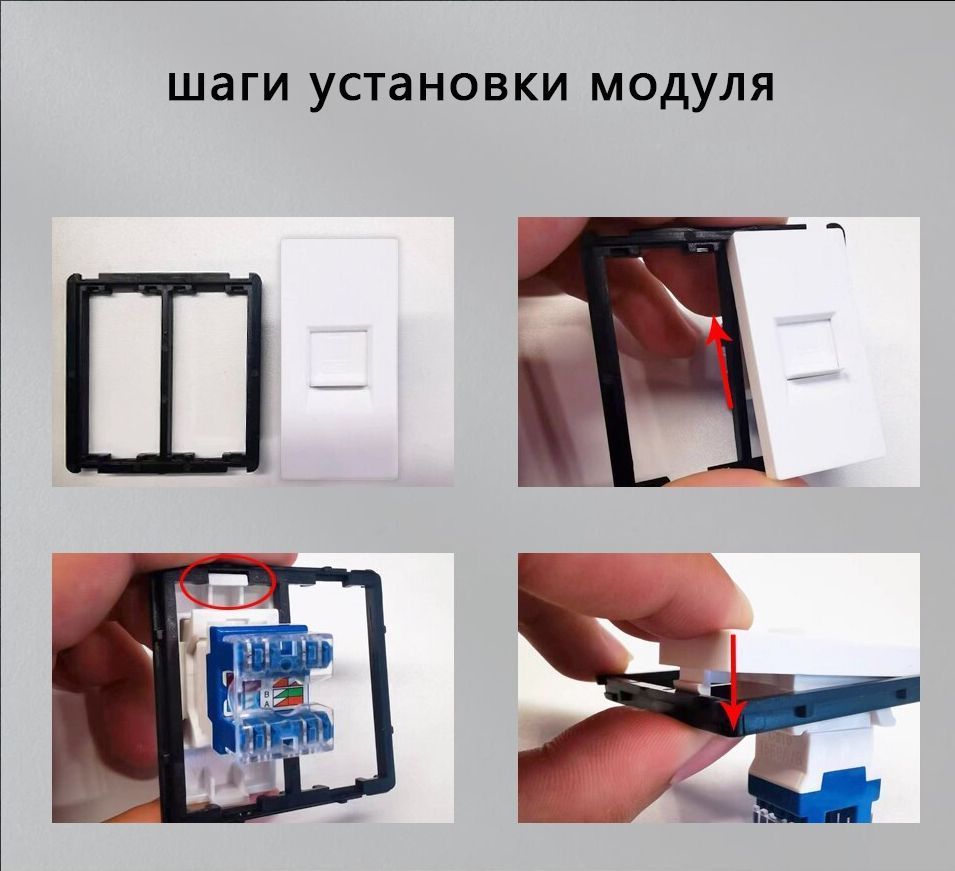 шаги установки модуля

B
A